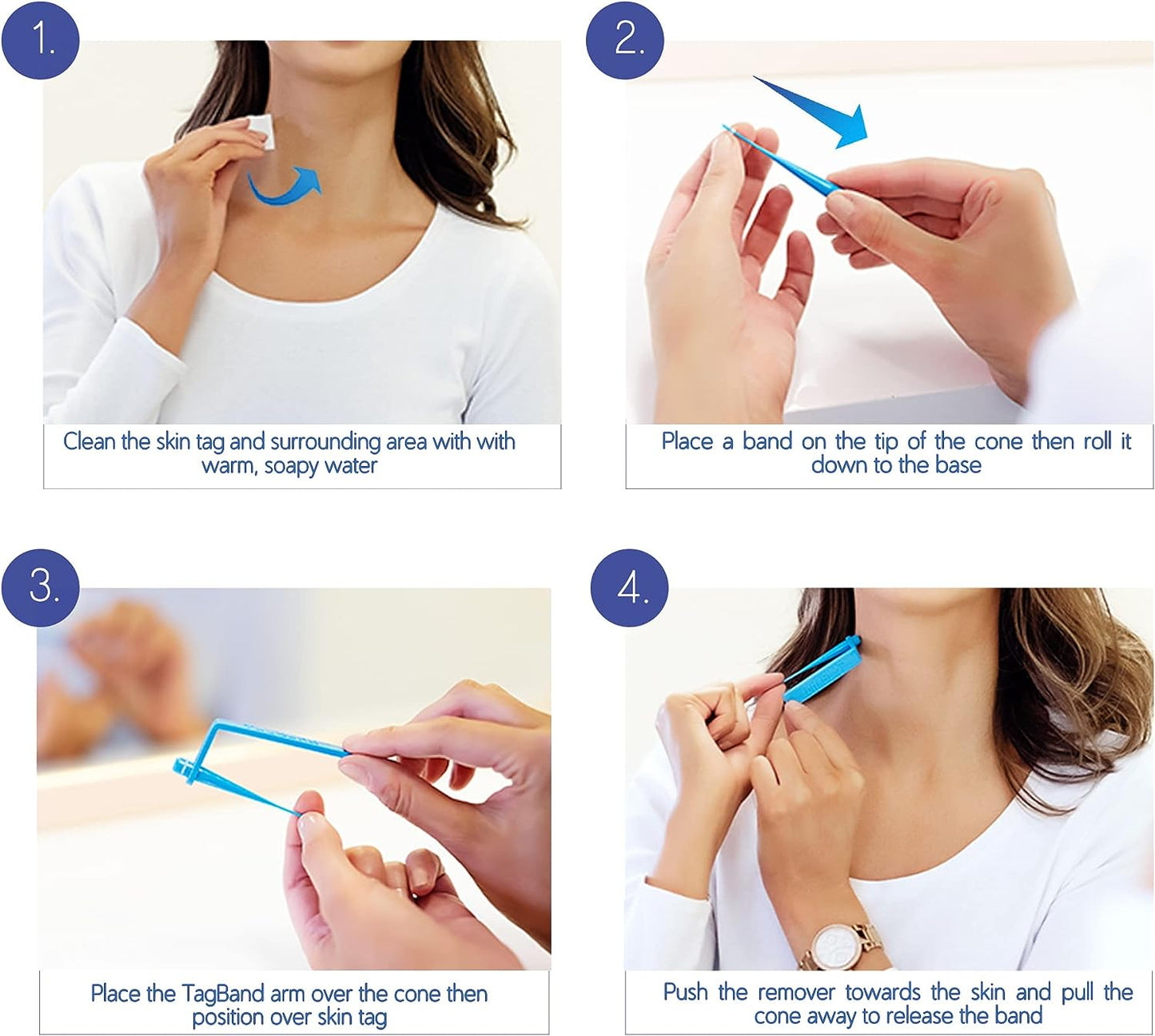 1.

Clean the skin tag and surrounding area with with warm, soapy water

2.

Place a band on the tip of the cone then roll it down to the base

3.

Place the TagBand arm over the cone then position over skin tag

4.

Push the remover towards the skin and pull the cone away to release the band